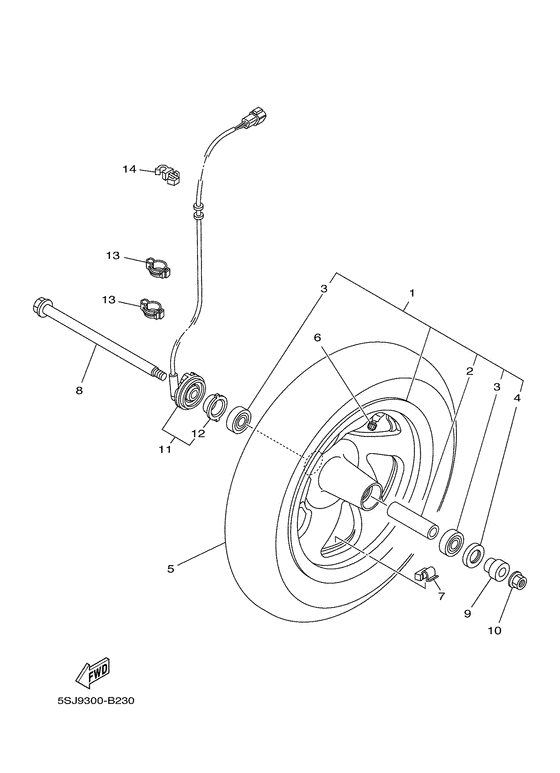 14

13

13

3

1

6

2

3

4

8

12

11

5

7

9

10

FWD

5SJ9300-B230