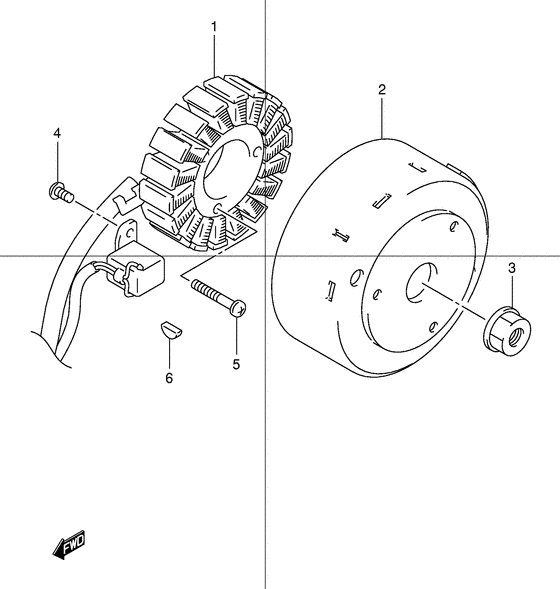 1
2
4
3
5
6
FWD