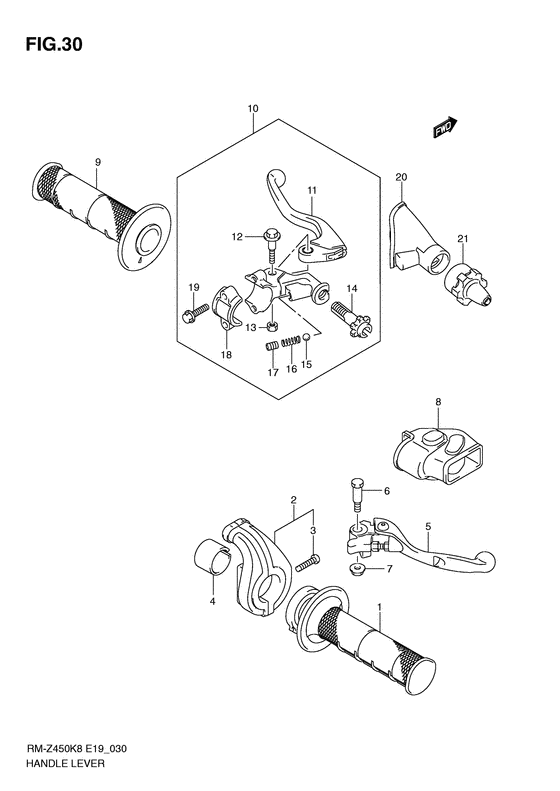 FIG.30

10

FWD

9

11

20

12

21

19

14

13

18

17

16

15

8

6

2

3

5

7

4

1

RM-Z450K8 E19_030
HANDLE LEVER