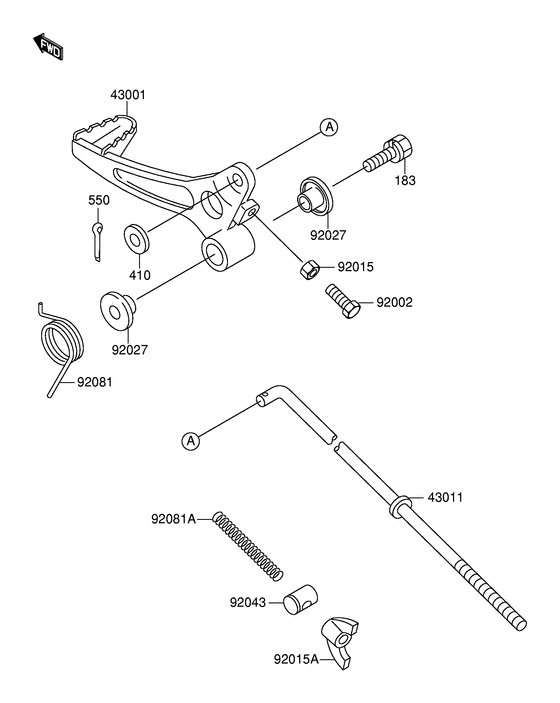 FWD

43001

A

183

550

92027

410

92015

92002

92027

92081

A

43011

92081A

92043

92015A