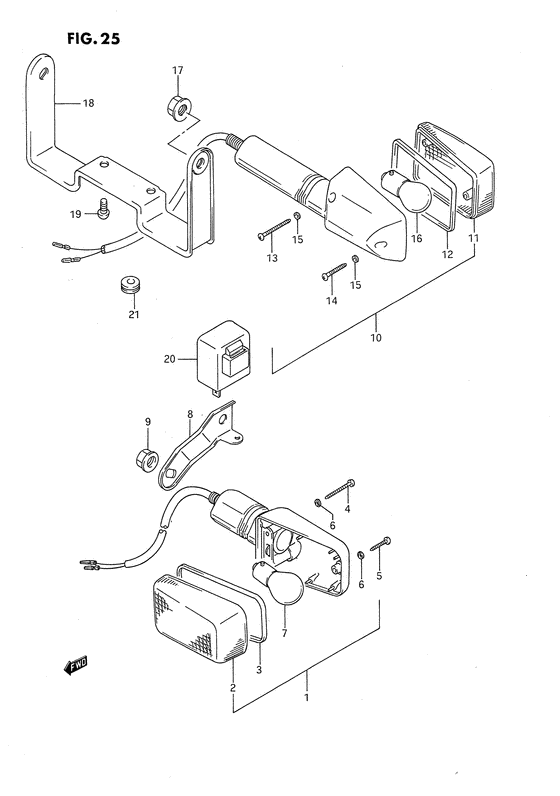 FIG. 25

17
18
19
21
13
15
14
15
16
12
11
10
20
9
8
4
6
6
5
7
3
2
1
FWD