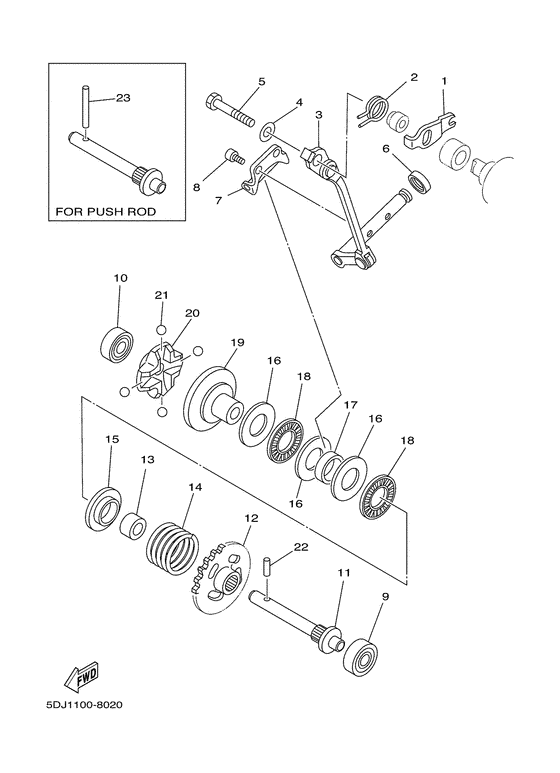 23

FOR PUSH ROD

5
4
3
2
1
6
8
7

10
21
20
19
16
18
17
16
18
16

15
13
14
12
22
11
9

FWD

5DJ1100-8020