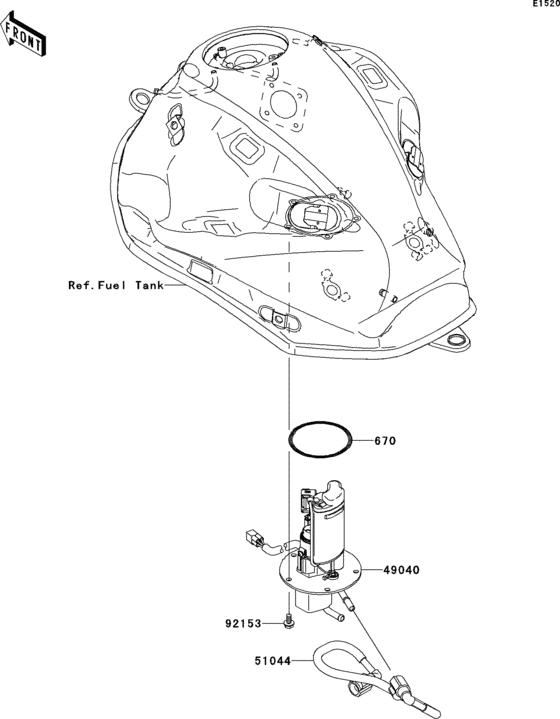 E1520

FRONT

Ref.Fuel Tank

670

49040

92153

51044