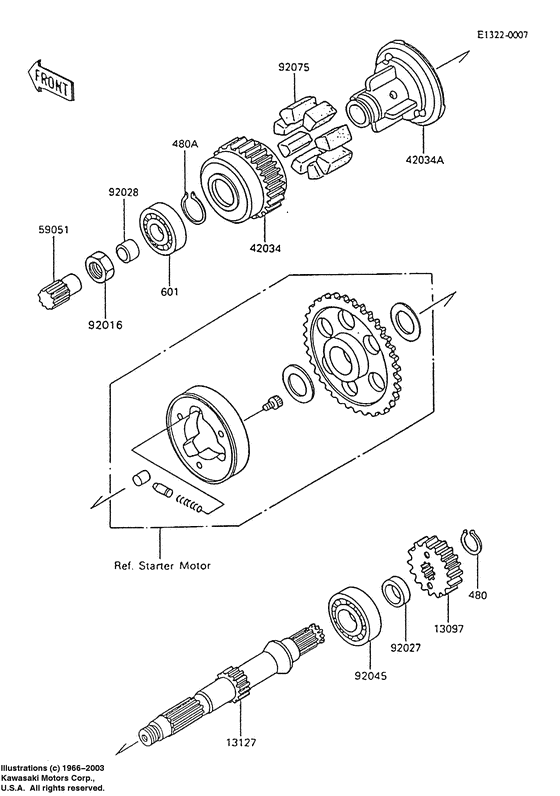 E1322-0007

FRONT

92075

42034A

480A

92028

59051

42034

601

92016

Ref. Starter Motor

480

13097

92027

92045

13127

Illustrations (c) 1966–2003
Kawasaki Motors Corp.,
U.S.A. All rights reserved.