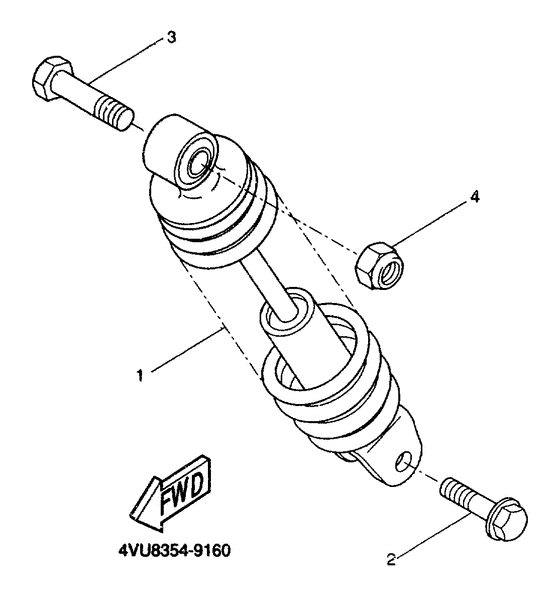 3

4

1

FWD

4VU8354-9160

2