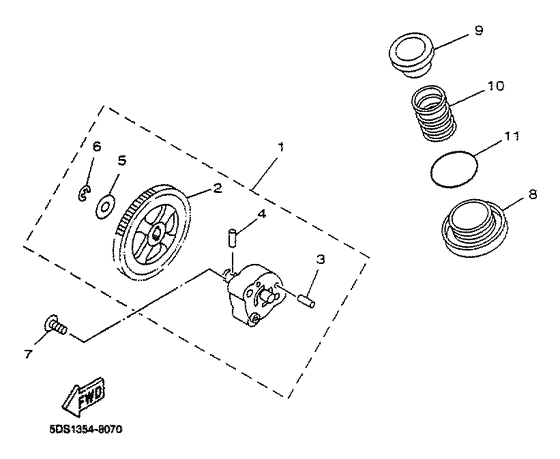 9
10
11
8
1
6
5
2
4
3
7
FWD
5DS1354-8070