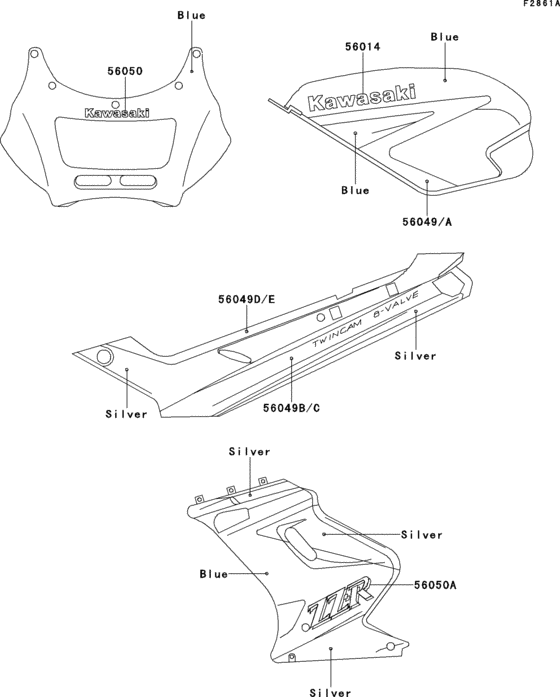 F2861A

Blue

56050

Kawasaki

56014

Blue

Kawasaki

Blue

56049/A

56049D/E

TWINCAM 8-VALVE

Silver

Silver

56049B/C

Silver

Silver

Blue

56050A

ZZR

Silver