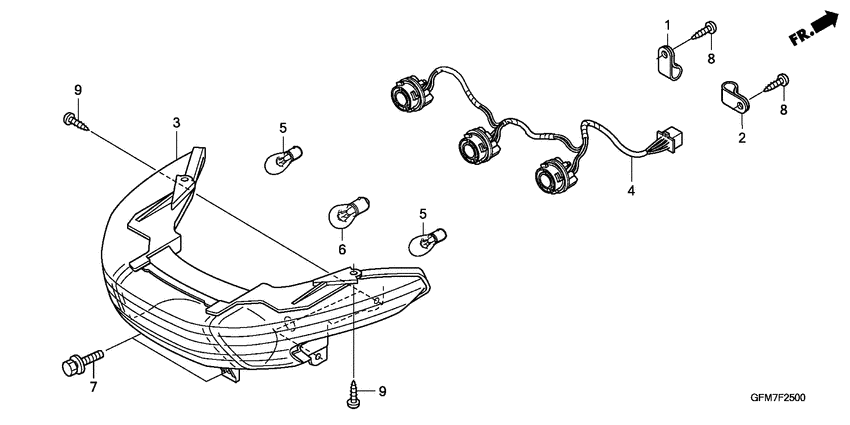 1
8
FR.
9
3
5
8
2
4
5
6
7
9
GFM7F2500