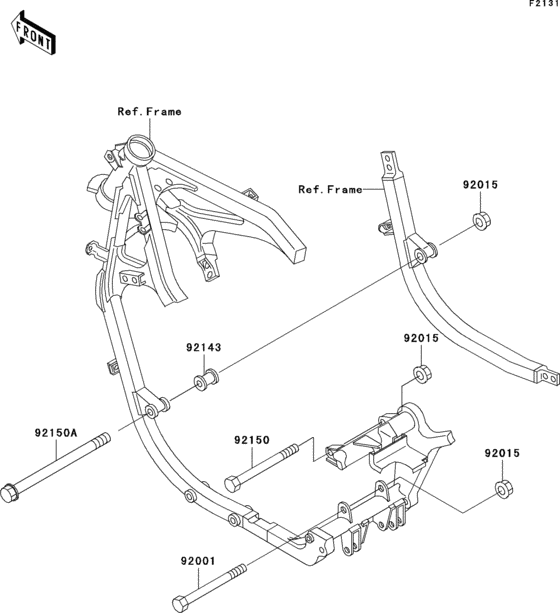 F2131

FRONT

Ref.Frame

Ref.Frame

92015

92143

92015

92150A

92150

92015

92001