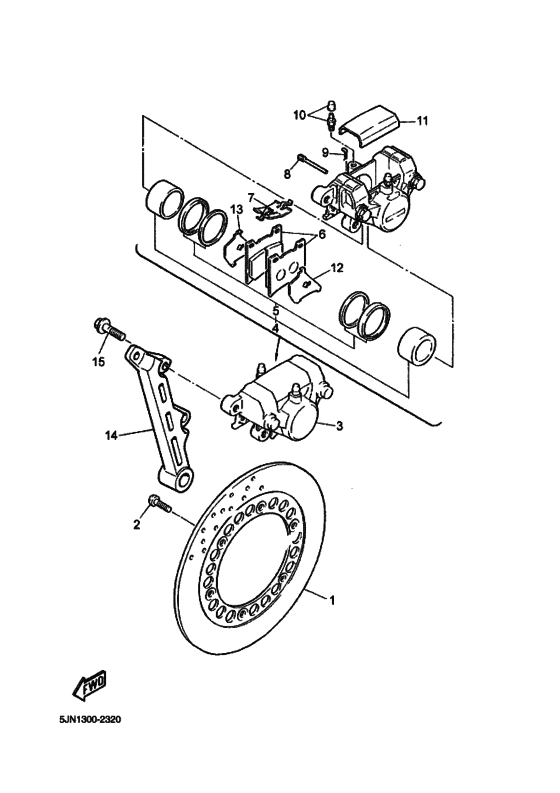 10
11
9
8
7
13
6
12
5
4
15
3
14
2
1
FWD
5JN1300-2320