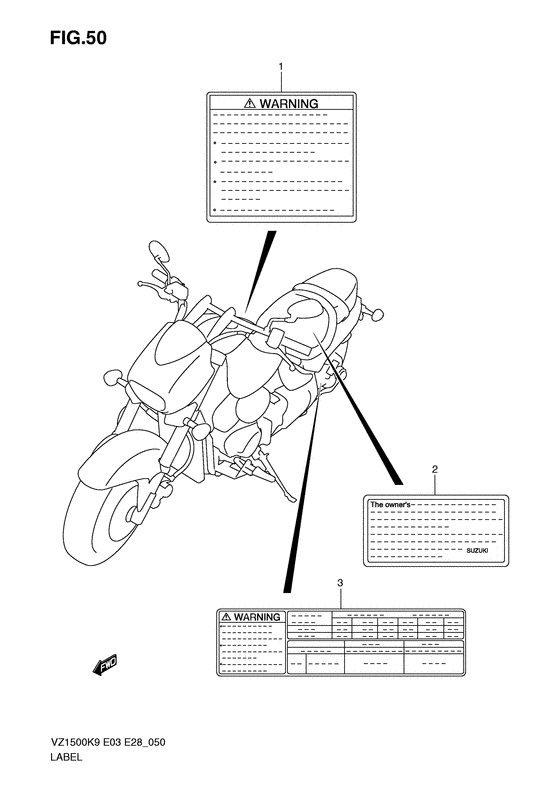 FIG.50

1

⚠ WARNING

2

The owner's

SUZUKI

3

⚠ WARNING

FWD

VZ1500K9 E03 E28_050
LABEL