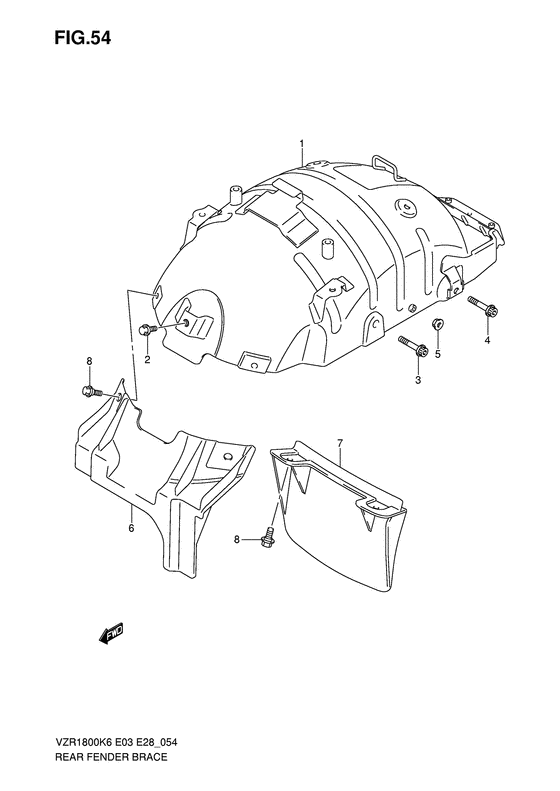 FIG.54

1

2

3

4

5

6

7

8

8

FWD

VZR1800K6 E03 E28_054
REAR FENDER BRACE