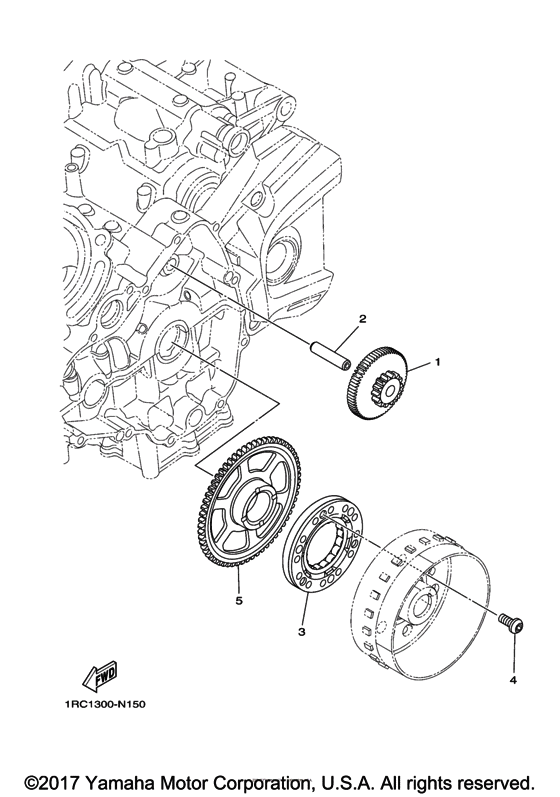 2
1
5
3
4
FWD
1RC1300-N150
©2017 Yamaha Motor Corporation, U.S.A. All rights reserved.