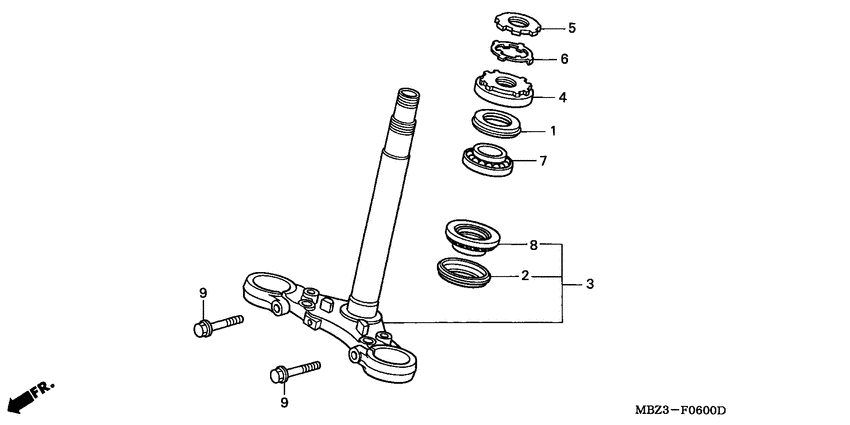 5
6
4
1
7
8
2
3
9
9
FR.
MBZ3—F0600D