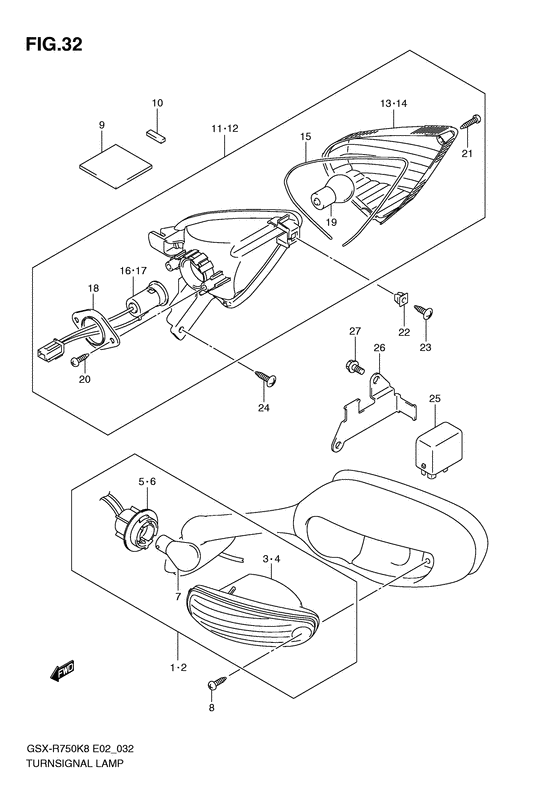 FIG.32

10
9
11·12
13·14
15
21
19
16·17
18
22
23
27
26
20
24
25
5·6
3·4
7
1·2
FWD
8

GSX-R750K8 E02_032
TURNSIGNAL LAMP