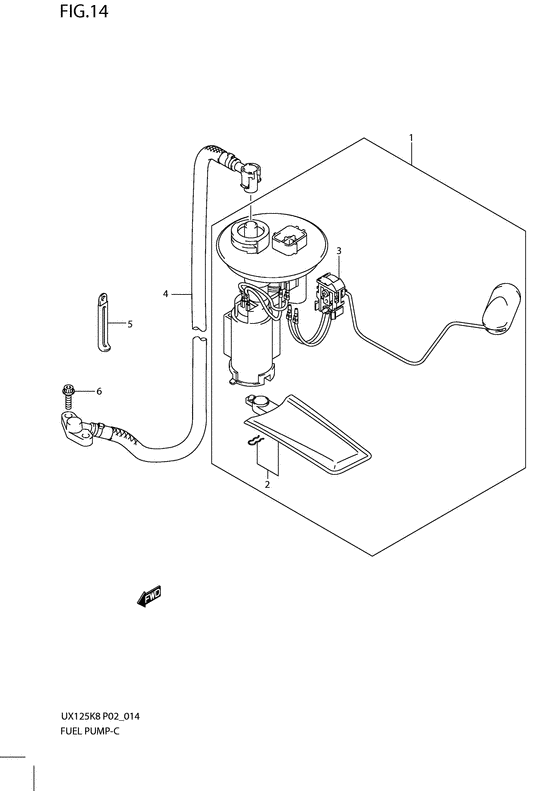 FIG.14

1

3

4

5

6

2

FWD

UX125K8 P02_014
FUEL PUMP-C