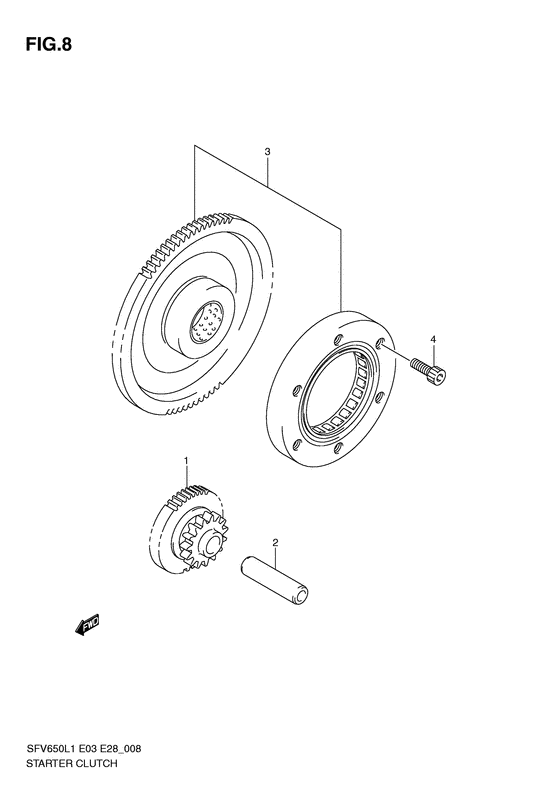 FIG.8

3

4

1

2

FWD

SFV650L1 E03 E28_008
STARTER CLUTCH