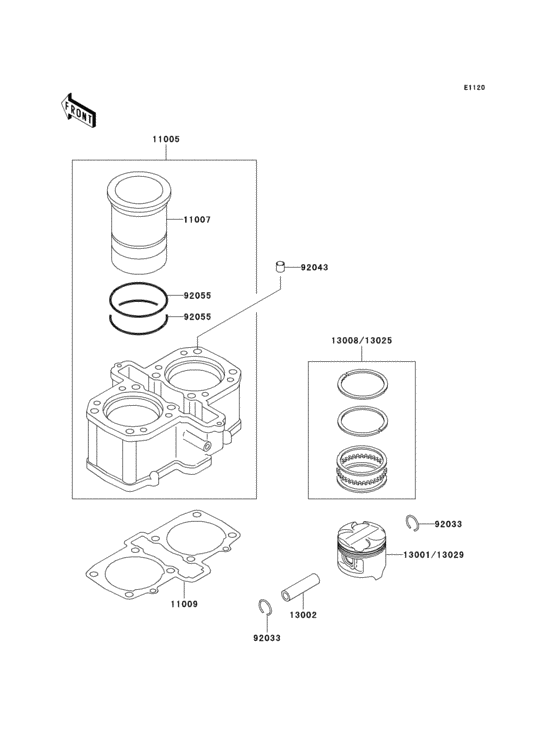 E1120

FRONT

11005

11007

92043

92055

92055

13008/13025

92033

13001/13029

11009

13002

92033