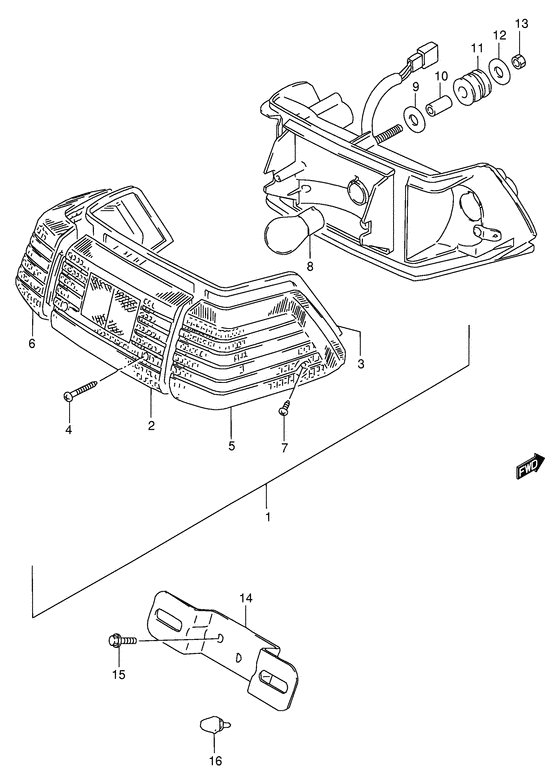 13
12
11
10
9
8
6
3
4
2
5
7
FWD
1
14
15
16