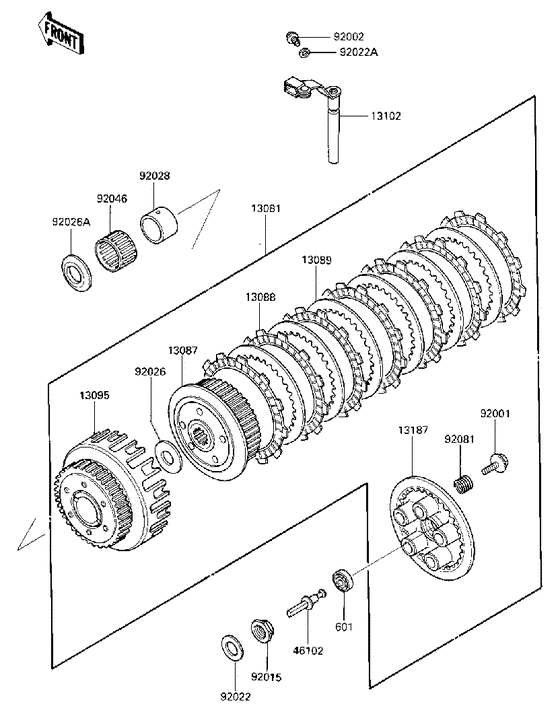 FRONT

92002
92022A
13102
92028
92046
92026A
13081
13089
13088
13087
92026
13095
92001
13187
92081
601
46102
92015
92022