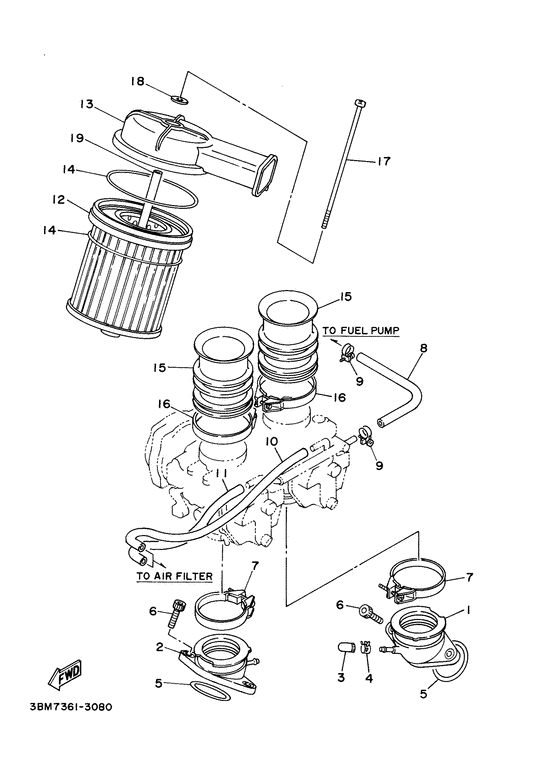 18
13
19
14
12
14
17
15
TO FUEL PUMP
8
9
15
16
16
10
9
11
TO AIR FILTER
7
7
6
6
1
2
3
4
5
5
FWD
3BM7361-3080