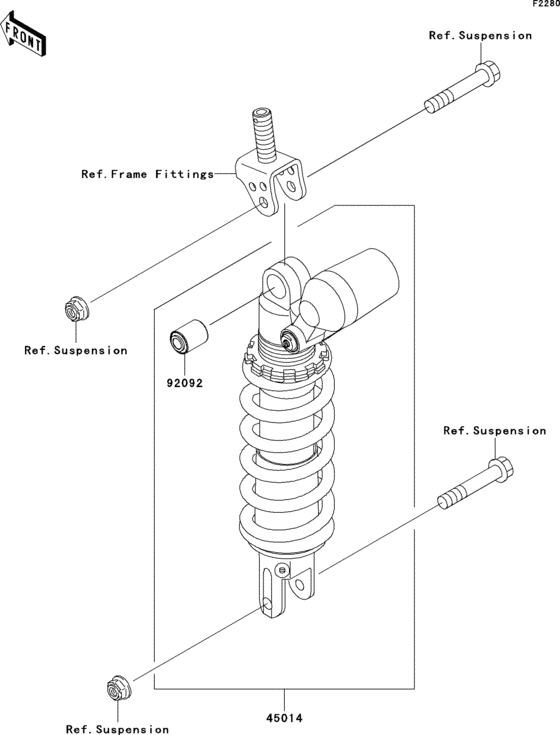 F2280

FRONT

Ref.Suspension

Ref.Frame Fittings

Ref.Suspension

92092

Ref.Suspension

Ref.Suspension

45014