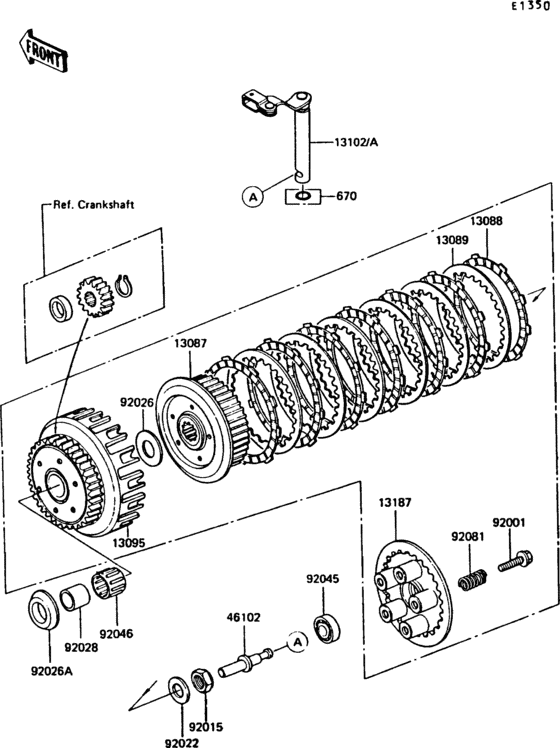 E1350

FRONT

13102/A

A

670

Ref. Crankshaft

13088

13089

13087

92026

13095

13187

92081

92001

92045

46102

A

92046

92028

92026A

92015

92022