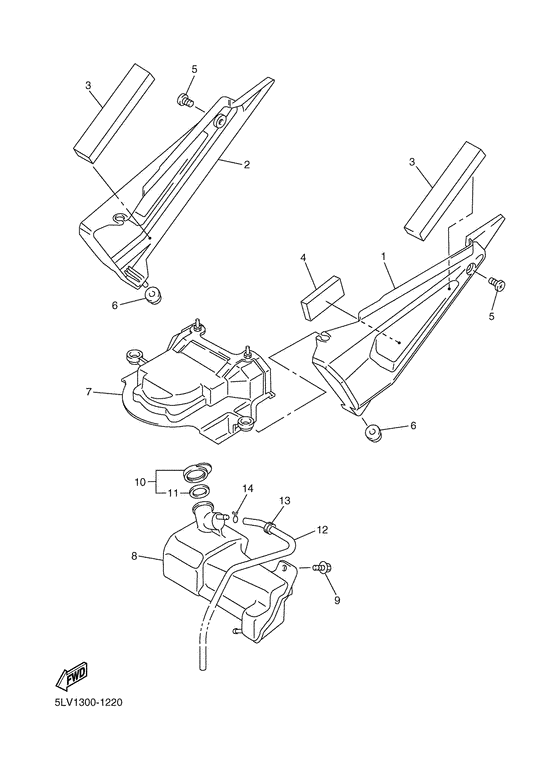 3
5
2
3
4
1
5
6
7
6
10
11
14
13
12
8
9
FWD
5LV1300-1220