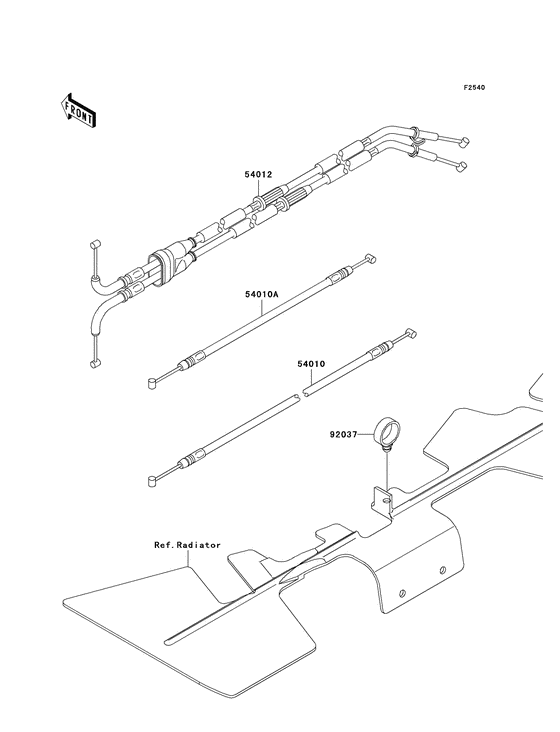 F2540

FRONT

54012

54010A

54010

92037

Ref.Radiator