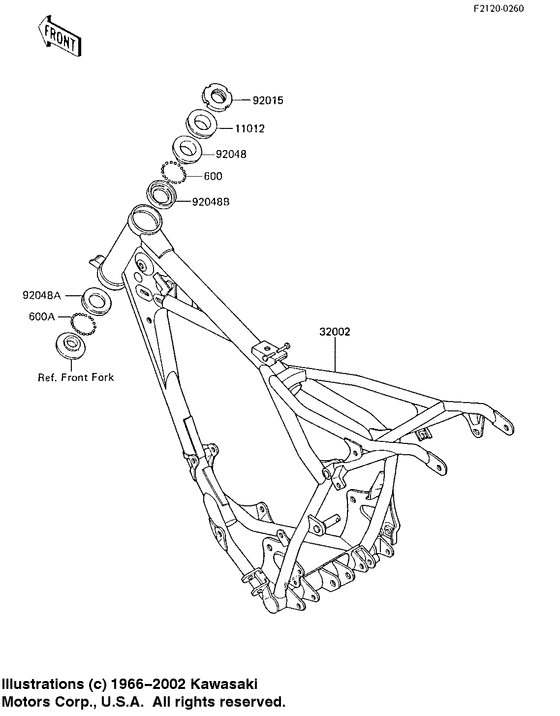 F2120-0260

FRONT

92015

11012

92048

600

92048B

92048A

600A

Ref. Front Fork

32002

Illustrations (c) 1966–2002 Kawasaki Motors Corp., U.S.A. All rights reserved.