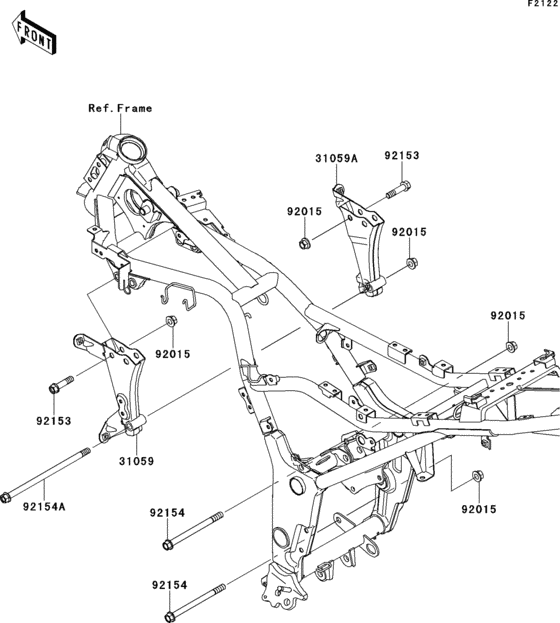 F2122

FRONT

Ref.Frame

31059A

92153

92015

92015

92015

92015

92153

31059

92154A

92154

92015

92154