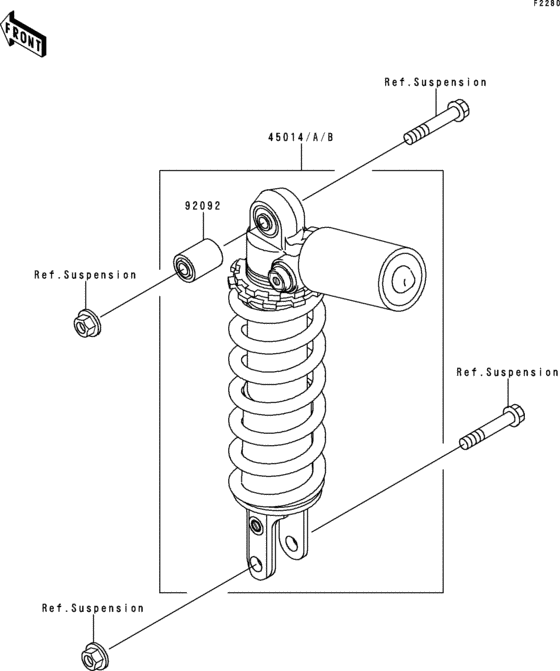 F2280

FRONT

Ref.Suspension

45014/A/B

92092

Ref.Suspension

Ref.Suspension

Ref.Suspension