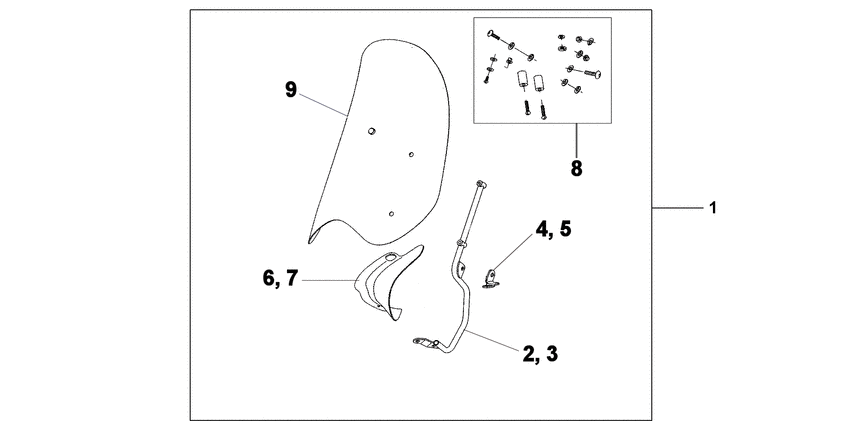 9

8

1

4, 5

6, 7

2, 3