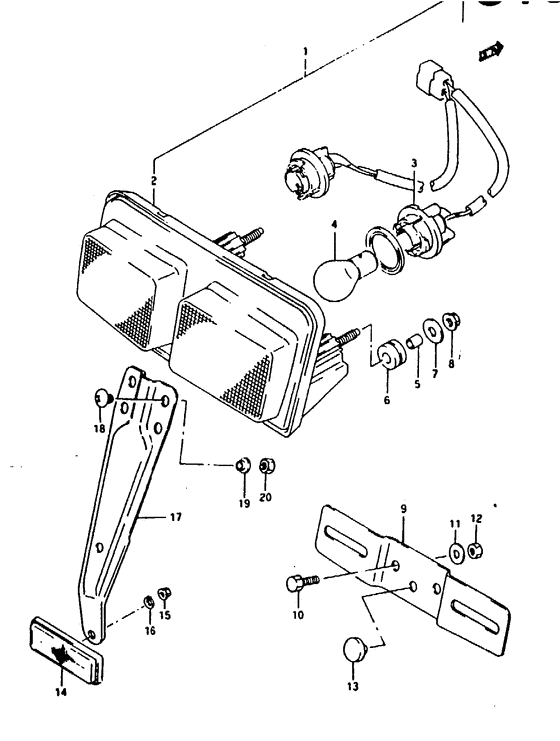 1
2
3
4
5
6
7
8
9
10
11
12
13
14
15
16
17
18
19
20