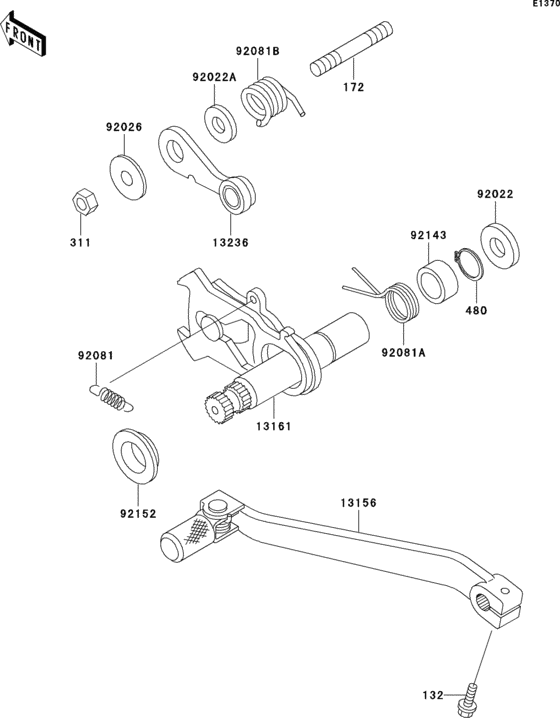 E1370

FRONT

92081B

92022A

172

92026

311

13236

92022

92143

480

92081A

92081

13161

92152

13156

132