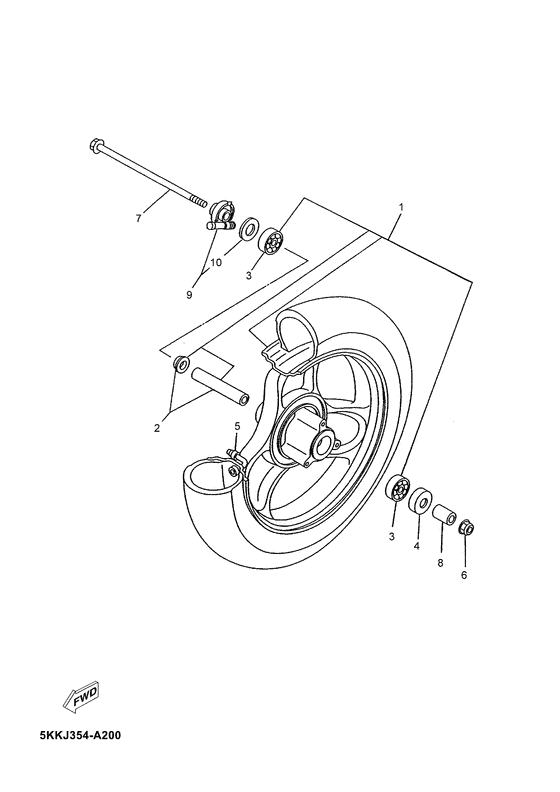 7
1
10
3
9
2
5
3
4
8
6
FWD
5KKJ354-A200