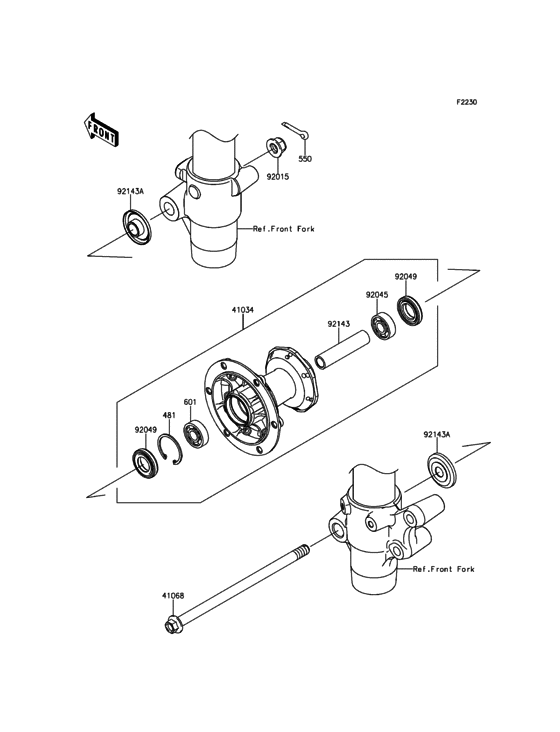 F2230

FRONT

550

92015

92143A

Ref.Front Fork

92049

92045

41034

92143

601

481

92049

92143A

Ref.Front Fork

41068