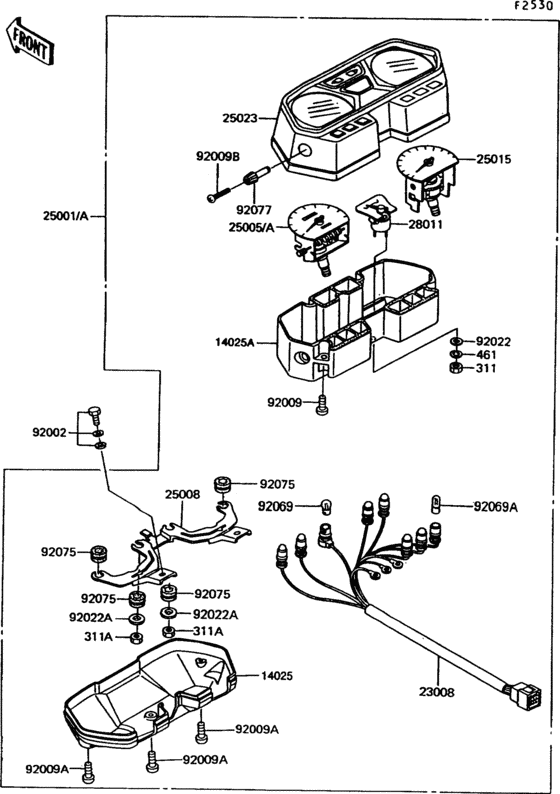 F2530

FRONT

25023
92009B
25015
92077
25001/A
25005/A
28011
14025A
92022
461
311
92009
92002
92075
25008
92069
92069A
92075
92075
92075
92022A
92022A
311A
311A
14025
23008
92009A
92009A
92009A