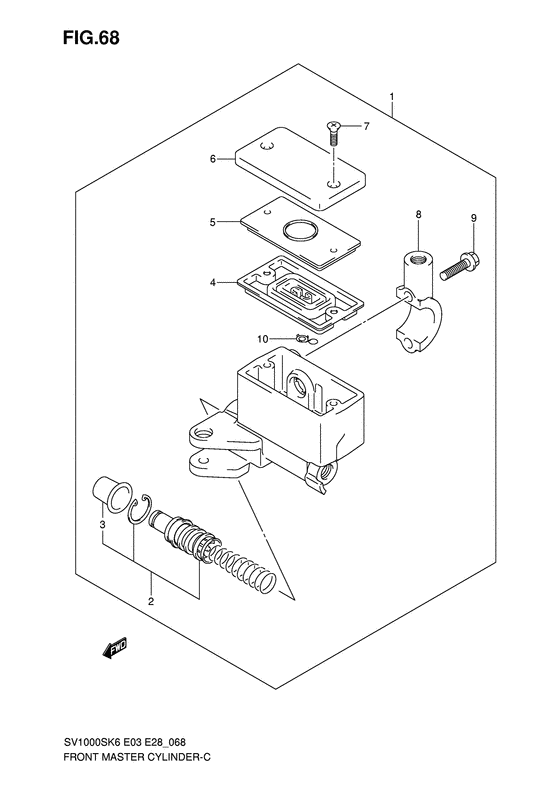 FIG.68

1
7
6
8
9
5
4
10
3
2
FWD

SV1000SK6 E03 E28_068
FRONT MASTER CYLINDER-C