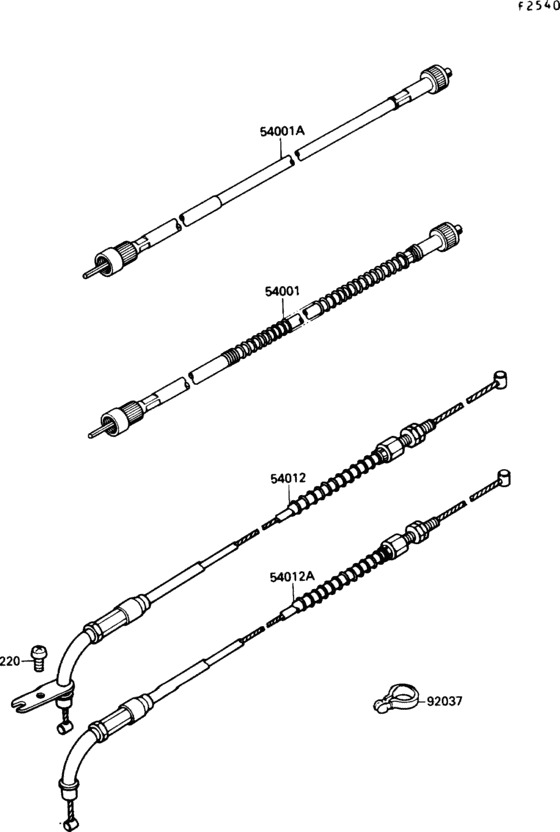 F2540

54001A

54001

54012

54012A

220

92037