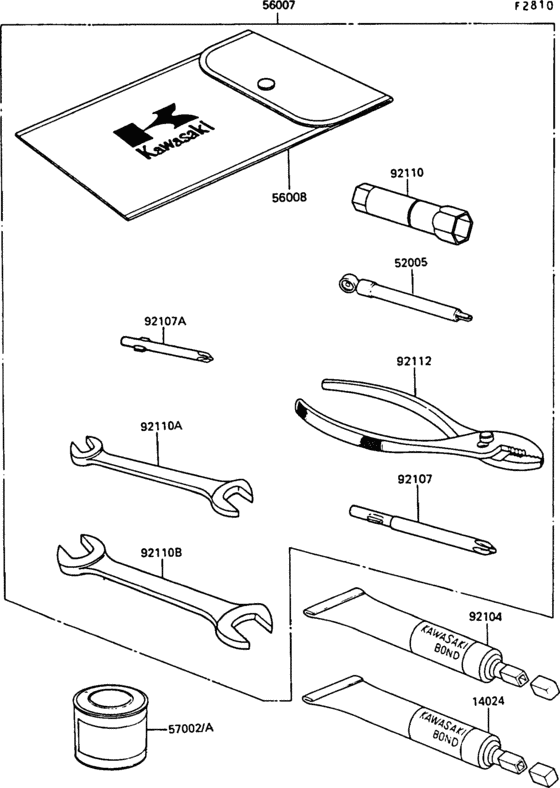 56007

F2810

Kawasaki

56008

92110

52005

92107A

92112

92110A

92107

92110B

KAWASAKI BOND

92104

KAWASAKI BOND

14024

57002/A