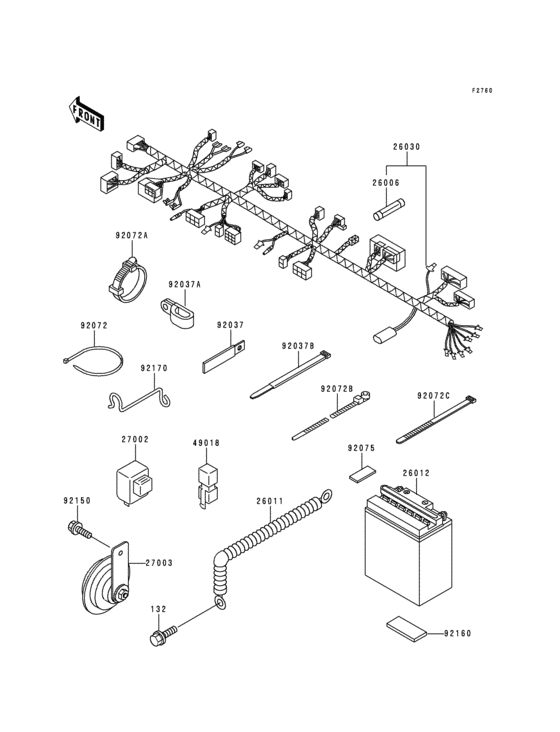 F2760

FRONT

26030

26006

92072A

92037A

92072

92037

92037B

92170

92072B

92072C

27002

49018

92075

26012

92150

26011

27003

132

92160