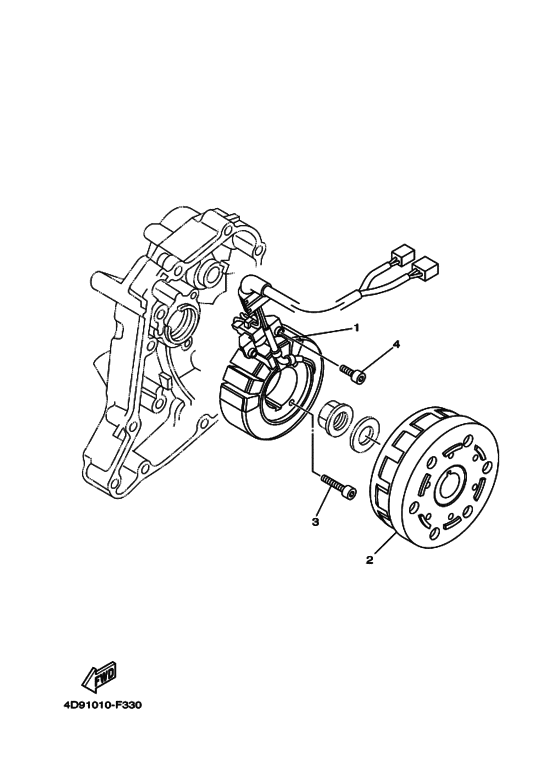 1
4
3
2
FWD
4D91010-F330