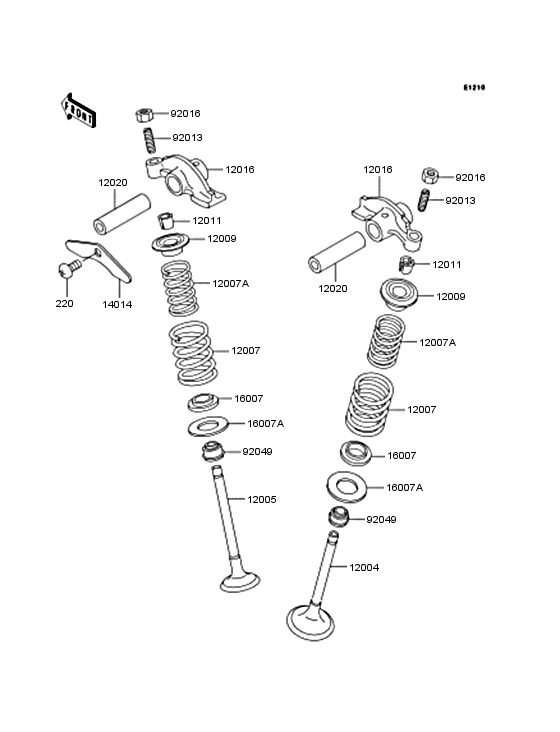 E1210

FRONT

92016
92013
12016
12020
12011
12009
220
14014
12007A
12007
16007
16007A
92049
12005

12016
92016
92013
12011
12020
12009
12007A
12007
16007
16007A
92049
12004