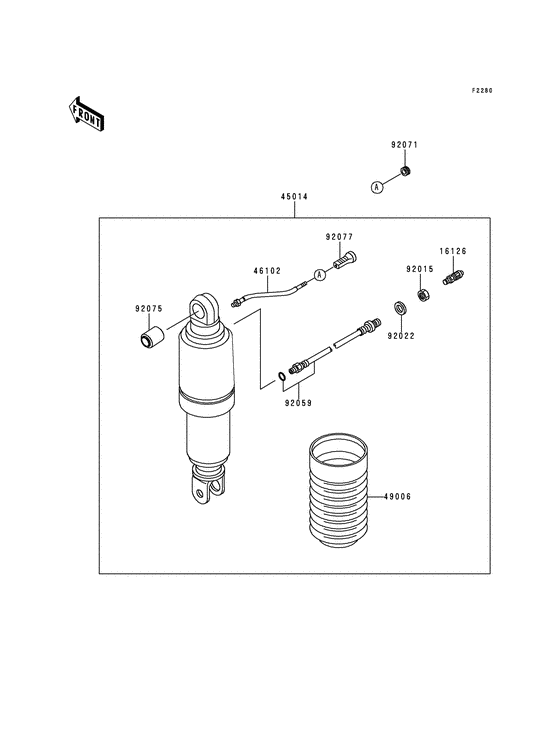 F2280

FRONT

92071

A

45014

92077

16126

46102

A

92015

92075

92022

92059

49006