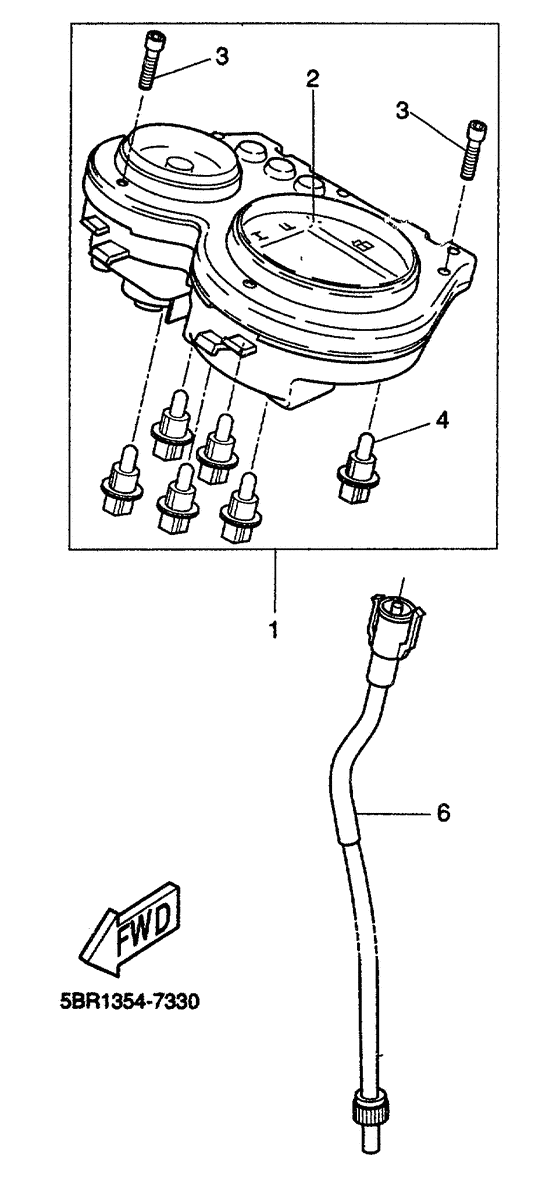 3
2
3
4
1
6
FWD
5BR1354-7330