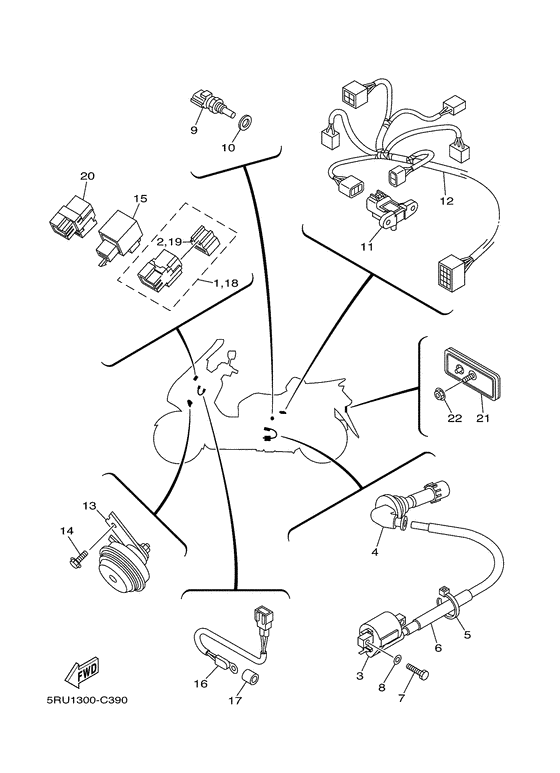 9
10
20
15
2,19
1,18
12
11
22
21
13
14
4
5
6
3
8
7
16
17
FWD
5RU1300-C390