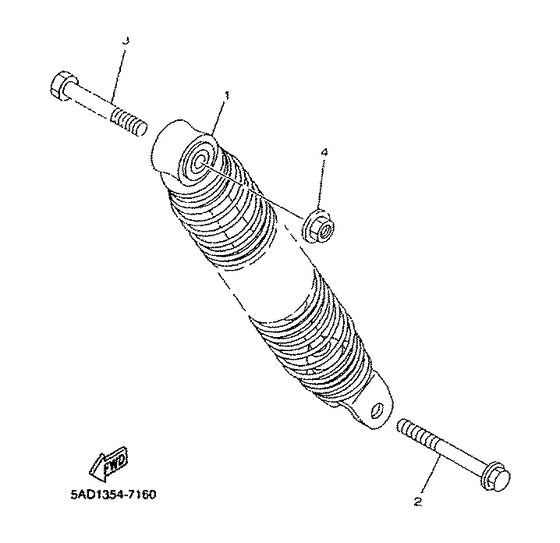 3

1

4

FWD

5AD1354-7160

2