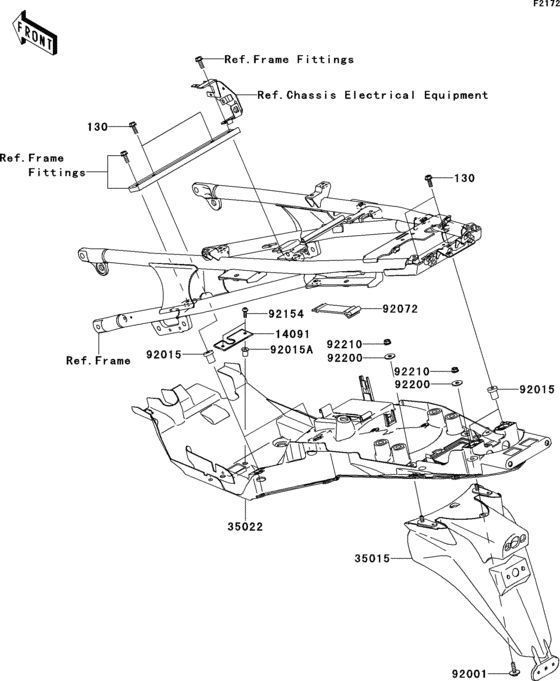 F2172

FRONT

Ref.Frame Fittings

Ref.Chassis Electrical Equipment

130

Ref.Frame Fittings

130

92154

92072

14091

92015

92015A

Ref.Frame

92210

92200

92210

92200

92015

35022

35015

92001