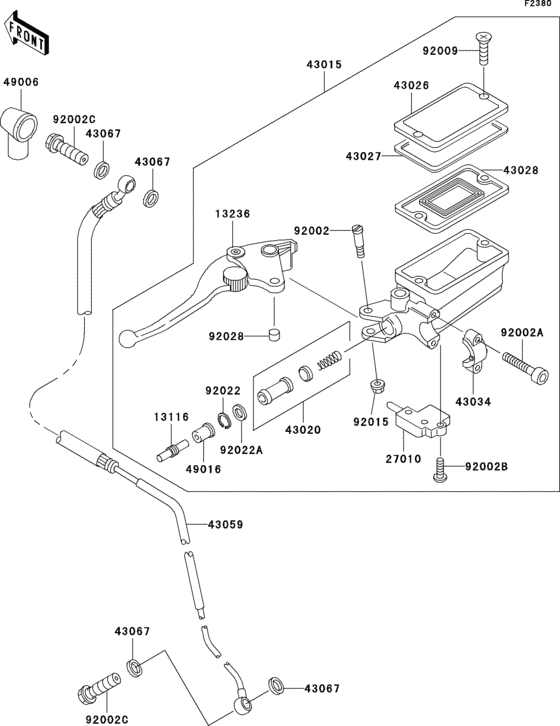 F2380

FRONT

49006
92002C
43067
43067
43015
92009
43026
43027
43028
13236
92002
92028
92002A
43034
92022
13116
49016
92022A
43020
92015
27010
92002B
43059
43067
43067
92002C